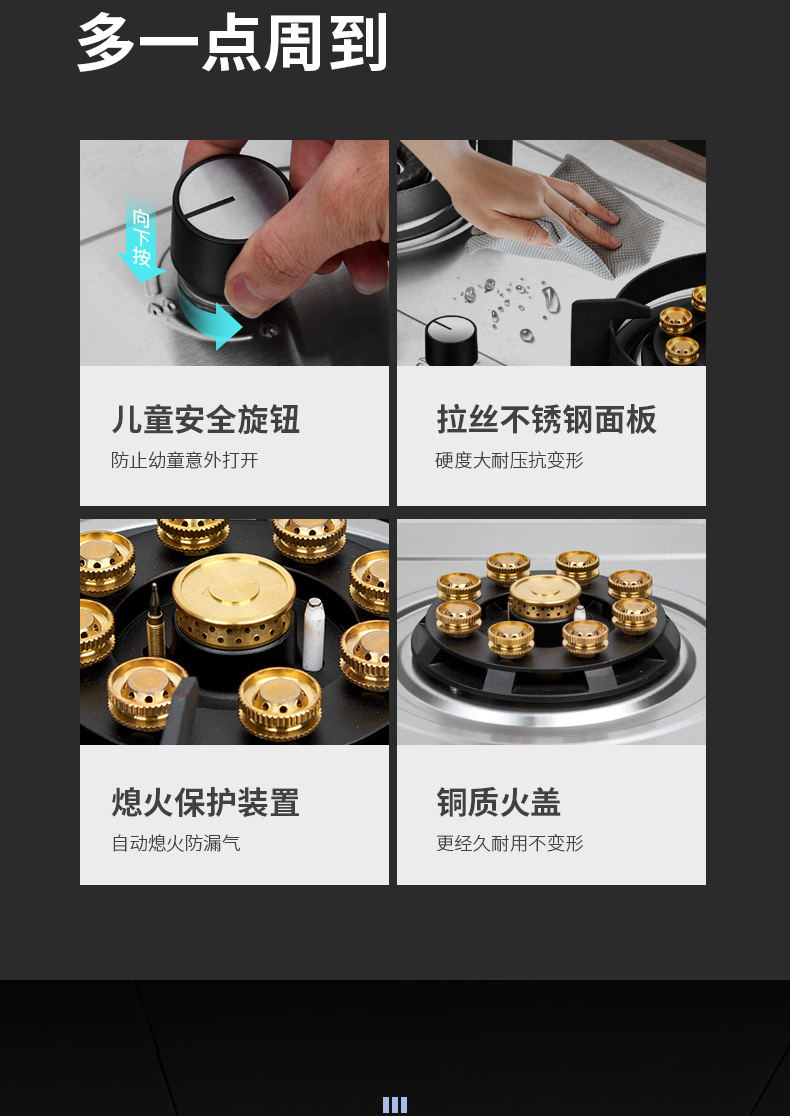 多一点周到

向下按

儿童安全旋钮
防止幼童意外打开

拉丝不锈钢面板
硬度大耐压抗变形

熄火保护装置
自动熄火防漏气

铜质火盖
更经久耐用不变形